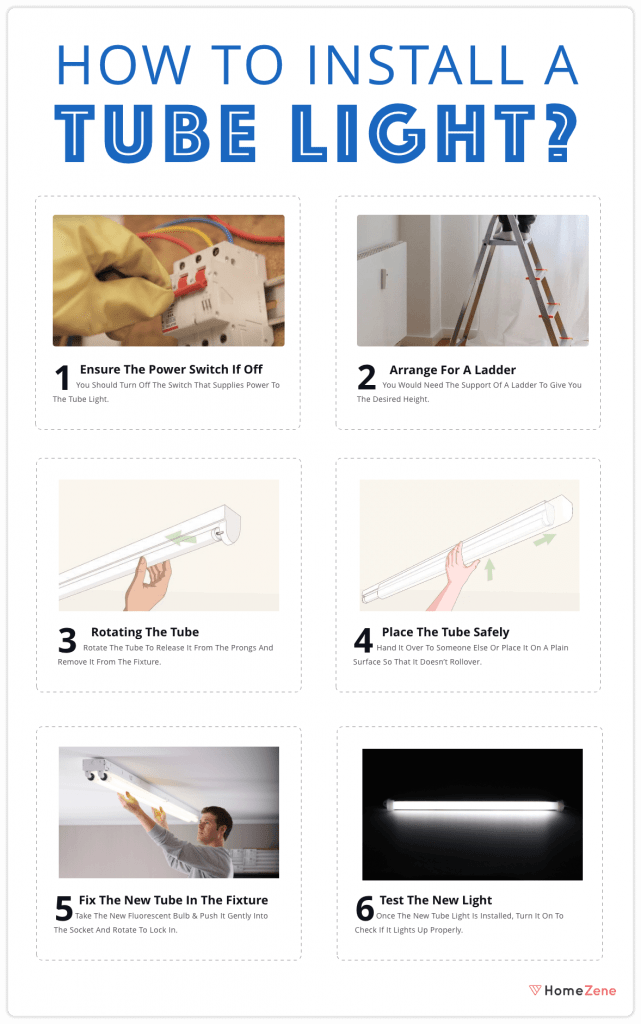 HOW TO INSTALL A
TUBE LIGHT?

1 Ensure The Power Switch If Off
You Should Turn Off The Switch That Supplies Power To The Tube Light.

2 Arrange For A Ladder
You Would Need The Support Of A Ladder To Give You The Desired Height.

3 Rotating The Tube
Rotate The Tube To Release It From The Prongs And Remove It From The Fixture.

4 Place The Tube Safely
Hand It Over To Someone Else Or Place It On A Plain Surface So That It Doesn't Rollover.

5 Fix The New Tube In The Fixture
Take The New Fluorescent Bulb & Push It Gently Into The Socket And Rotate To Lock In.

6 Test The New Light
Once The New Tube Light Is Installed, Turn It On To Check If It Lights Up Properly.

HomeZene